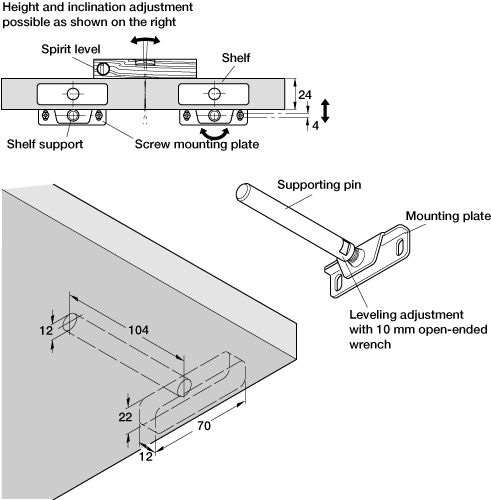 Height and inclination adjustment possible as shown on the right

Spirit level

Shelf

24

4

Shelf support

Screw mounting plate

Supporting pin

Mounting plate

Leveling adjustment with 10 mm open-ended wrench

12

104

22

70

12