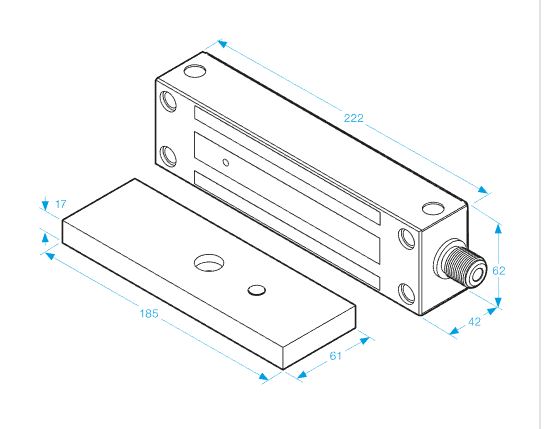 222
17
62
185
42
61