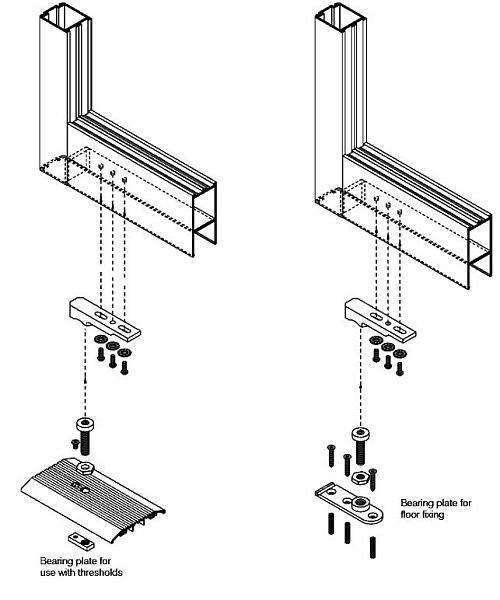 Bearing plate for use with thresholds

Bearing plate for floor fixing