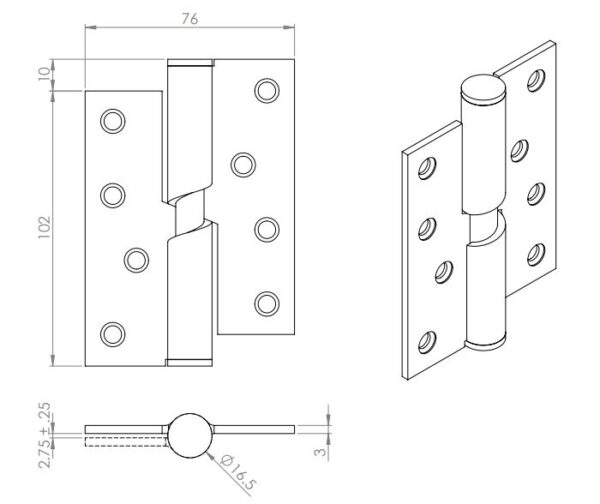 76

10

102

2.75 ± .25

Ø16.5

3