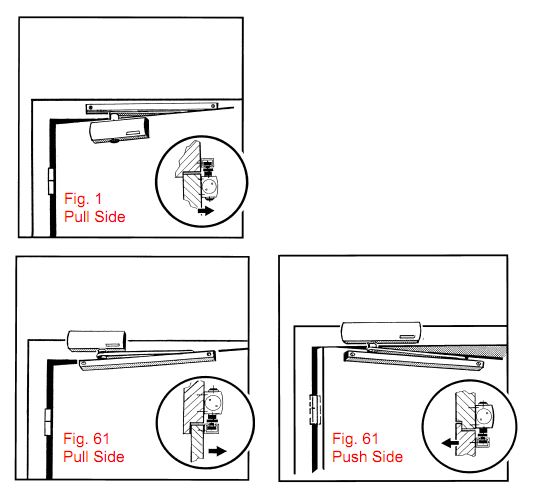 Fig. 1
Pull Side

Fig. 61
Pull Side

Fig. 61
Push Side