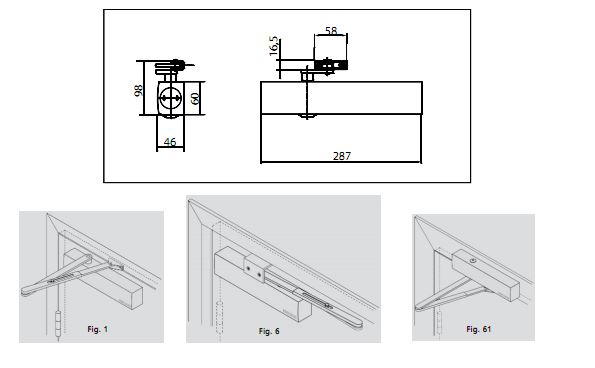 98
60
46
16,5
58
287
Fig. 1
Fig. 6
Fig. 61