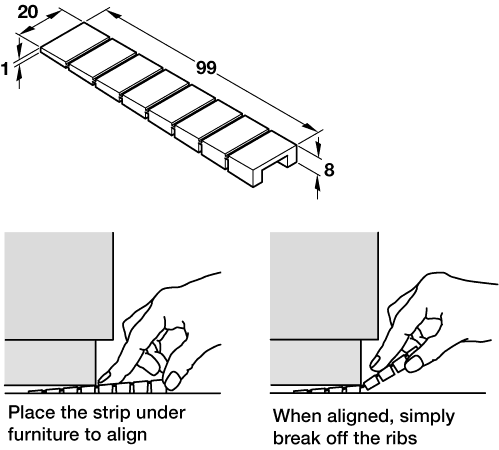 20

1

99

8

Place the strip under furniture to align

When aligned, simply break off the ribs