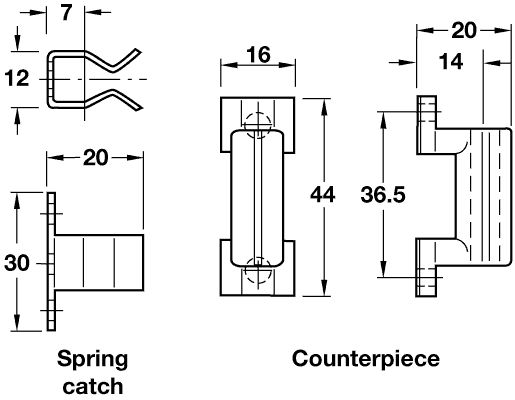 7

12

20

30

Spring catch

16

44

20

14

36.5

Counterpiece