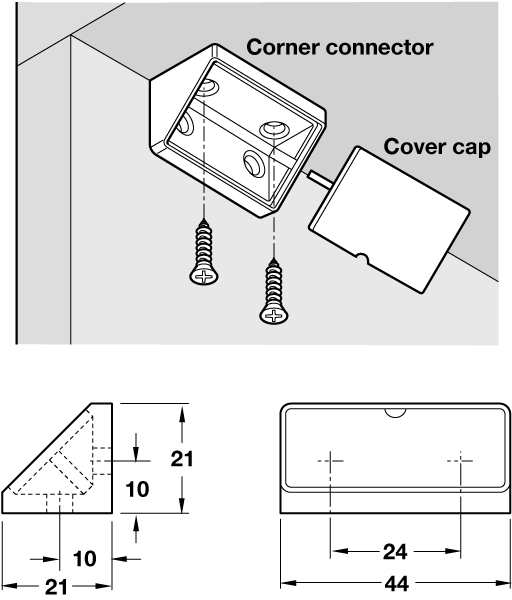 Corner connector

Cover cap

21
10
10
21

24
44