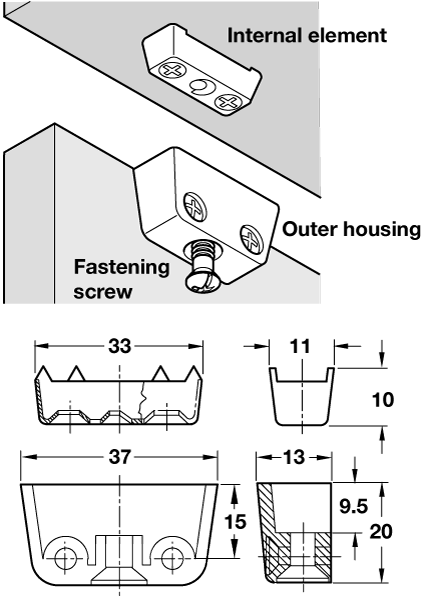 Internal element

Outer housing

Fastening screw

33

11

10

37

13

15

9.5

20