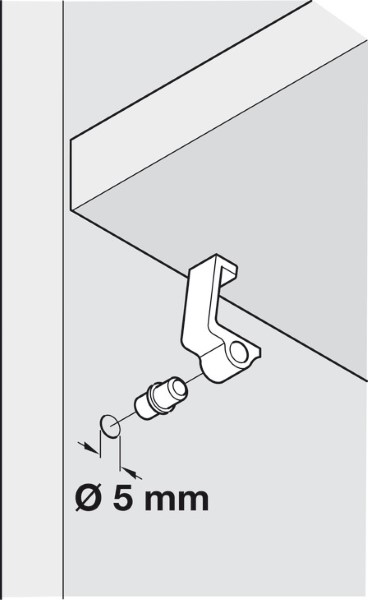 Ø 5 mm