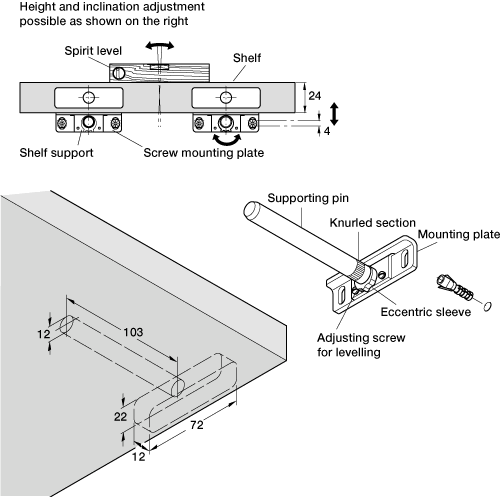 Height and inclination adjustment possible as shown on the right

Spirit level

Shelf

24

4

Shelf support

Screw mounting plate

Supporting pin

Knurled section

Mounting plate

Eccentric sleeve

Adjusting screw for levelling

12

103

22

72

12