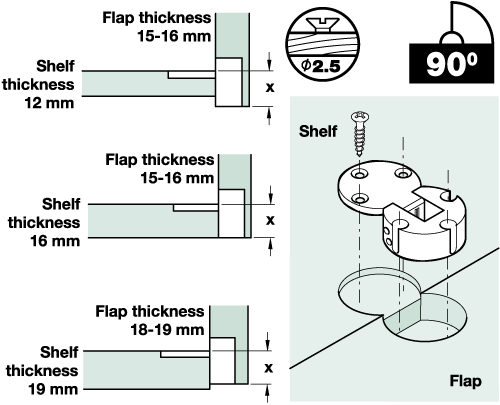 Flap thickness 15-16 mm

Shelf thickness 12 mm

x

Flap thickness 15-16 mm

Shelf thickness 16 mm

x

Flap thickness 18-19 mm

Shelf thickness 19 mm

x

$\phi$2.5

90°

Shelf

Flap