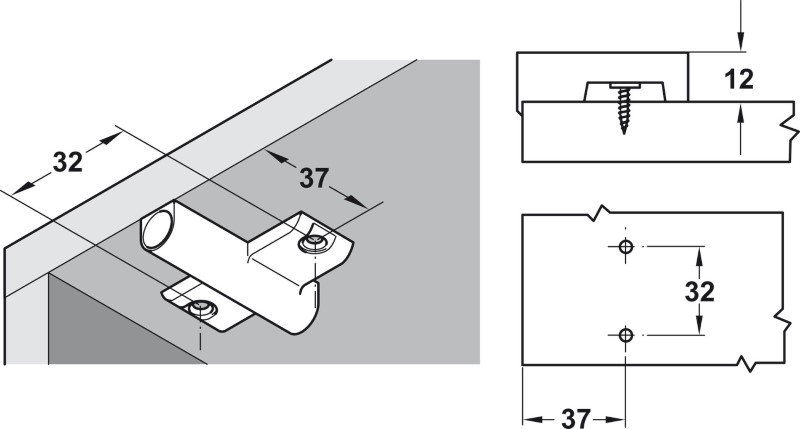 32

37

12

32

37