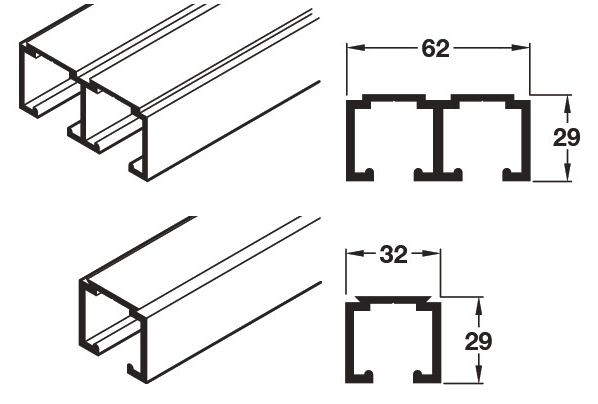 62

29

32

29