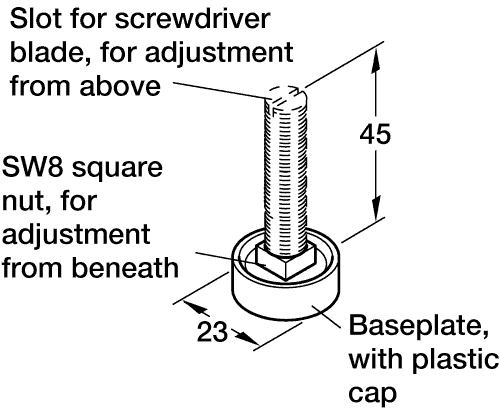 Slot for screwdriver blade, for adjustment from above

45

SW8 square nut, for adjustment from beneath

23

Baseplate, with plastic cap