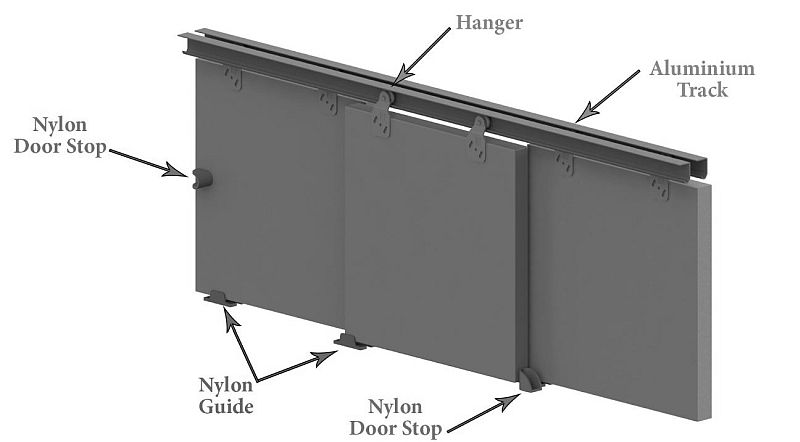 Hanger

Aluminium Track

Nylon Door Stop

Nylon Guide

Nylon Door Stop