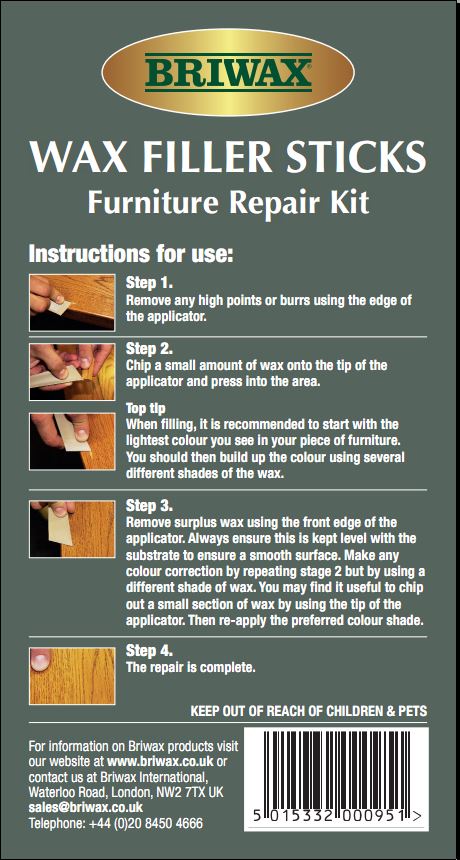 BRIWAX

WAX FILLER STICKS
Furniture Repair Kit

Instructions for use:

Step 1.
Remove any high points or burrs using the edge of the applicator.

Step 2.
Chip a small amount of wax onto the tip of the applicator and press into the area.

Top tip
When filling, it is recommended to start with the lightest colour you see in your piece of furniture. You should then build up the colour using several different shades of the wax.

Step 3.
Remove surplus wax using the front edge of the applicator. Always ensure this is kept level with the substrate to ensure a smooth surface. Make any colour correction by repeating stage 2 but by using a different shade of wax. You may find it useful to chip out a small section of wax by using the tip of the applicator. Then re-apply the preferred colour shade.

Step 4.
The repair is complete.

KEEP OUT OF REACH OF CHILDREN & PETS

For information on Briwax products visit our website at www.briwax.co.uk or contact us at Briwax International, Waterloo Road, London, NW2 7TX UK
sales@briwax.co.uk
Telephone: +44 (0)20 8450 4666

5 015332 000951 >