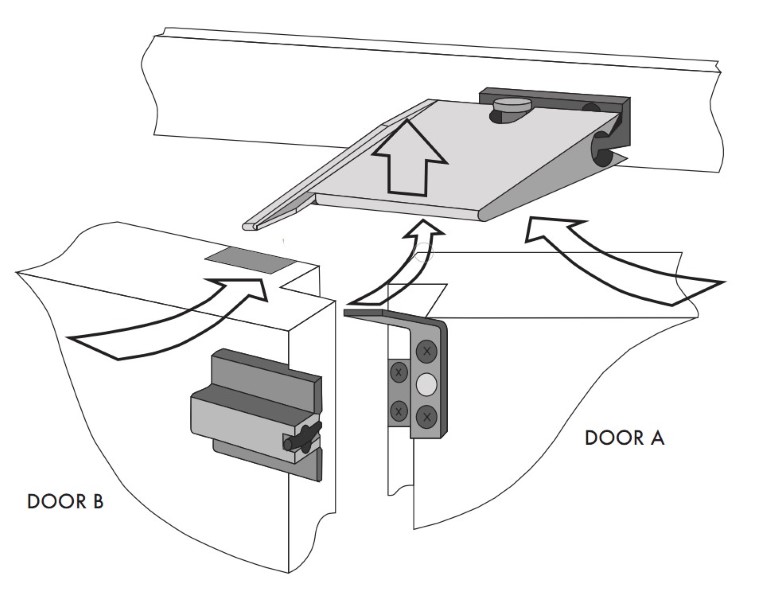 DOOR A

DOOR B